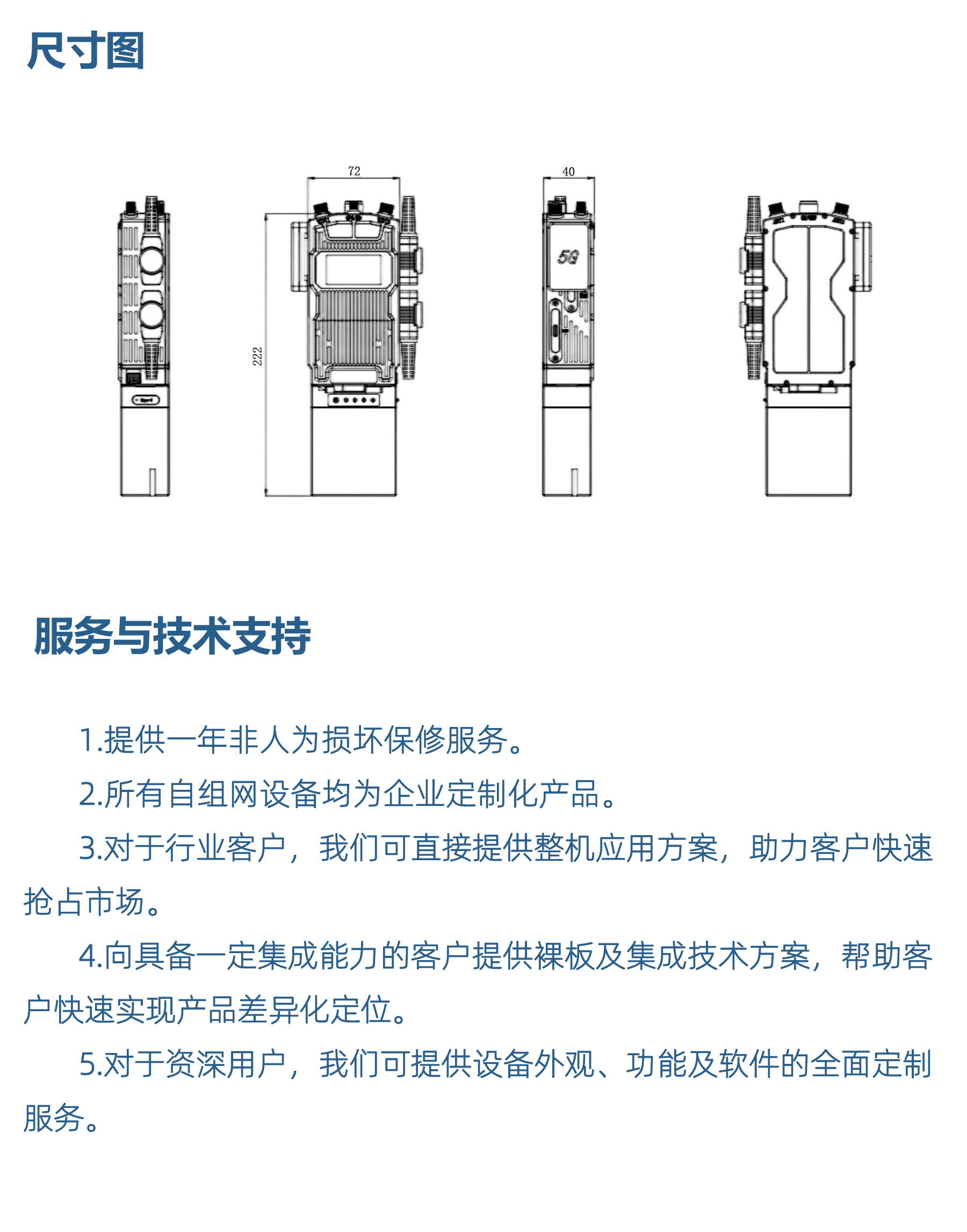 尺寸图

72

222

40

5G

服务与技术支持

1.提供一年非人为损坏保修服务。

2.所有自组网设备均为企业定制化产品。

3.对于行业客户，我们可直接提供整机应用方案，助力客户快速抢占市场。

4.向具备一定集成能力的客户提供裸板及集成技术方案，帮助客户快速实现产品差异化定位。

5.对于资深用户，我们可提供设备外观、功能及软件的全面定制服务。